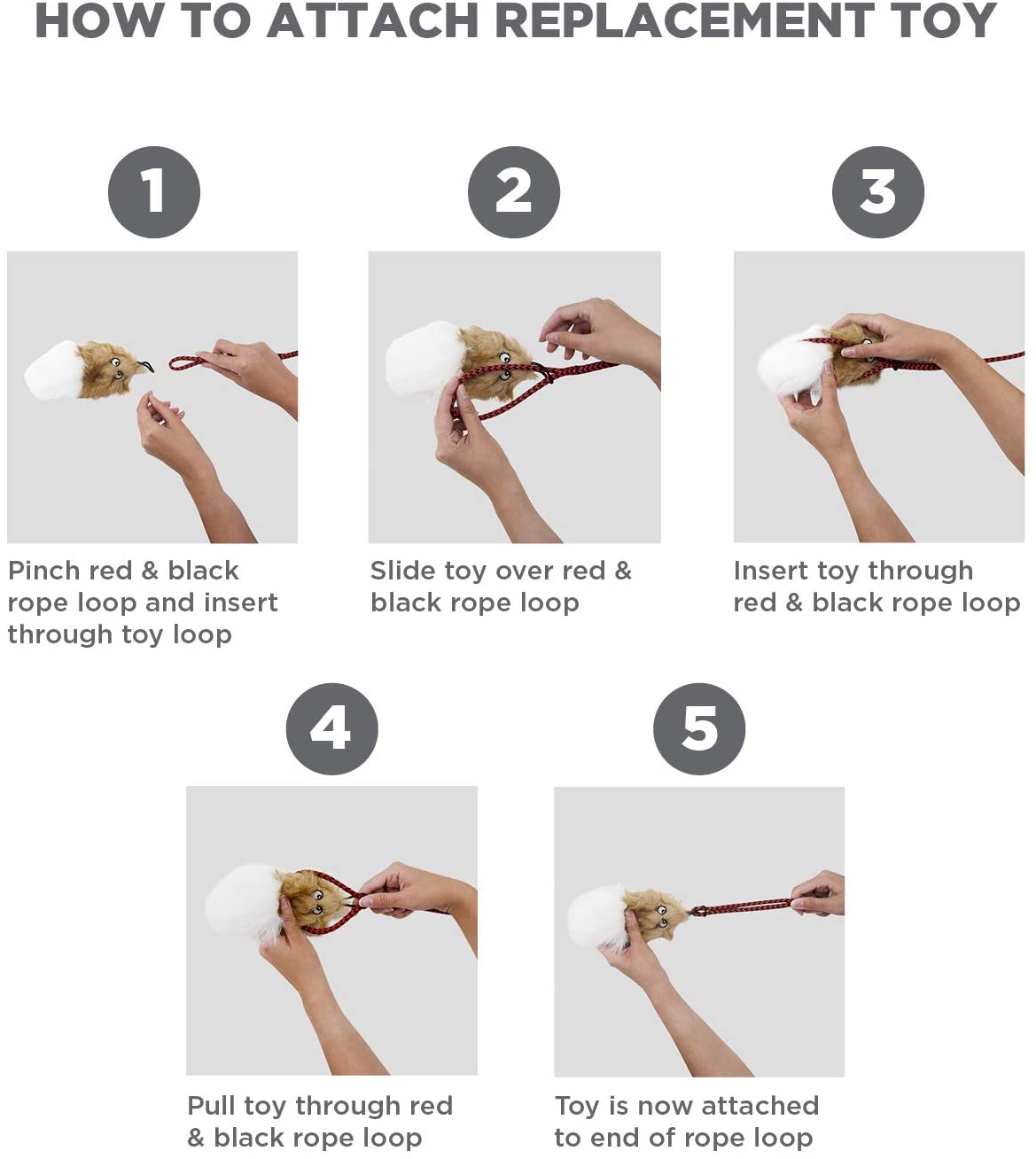 HOW TO ATTACH REPLACEMENT TOY

1

Pinch red & black rope loop and insert through toy loop

2

Slide toy over red & black rope loop

3

Insert toy through red & black rope loop

4

Pull toy through red & black rope loop

5

Toy is now attached to end of rope loop