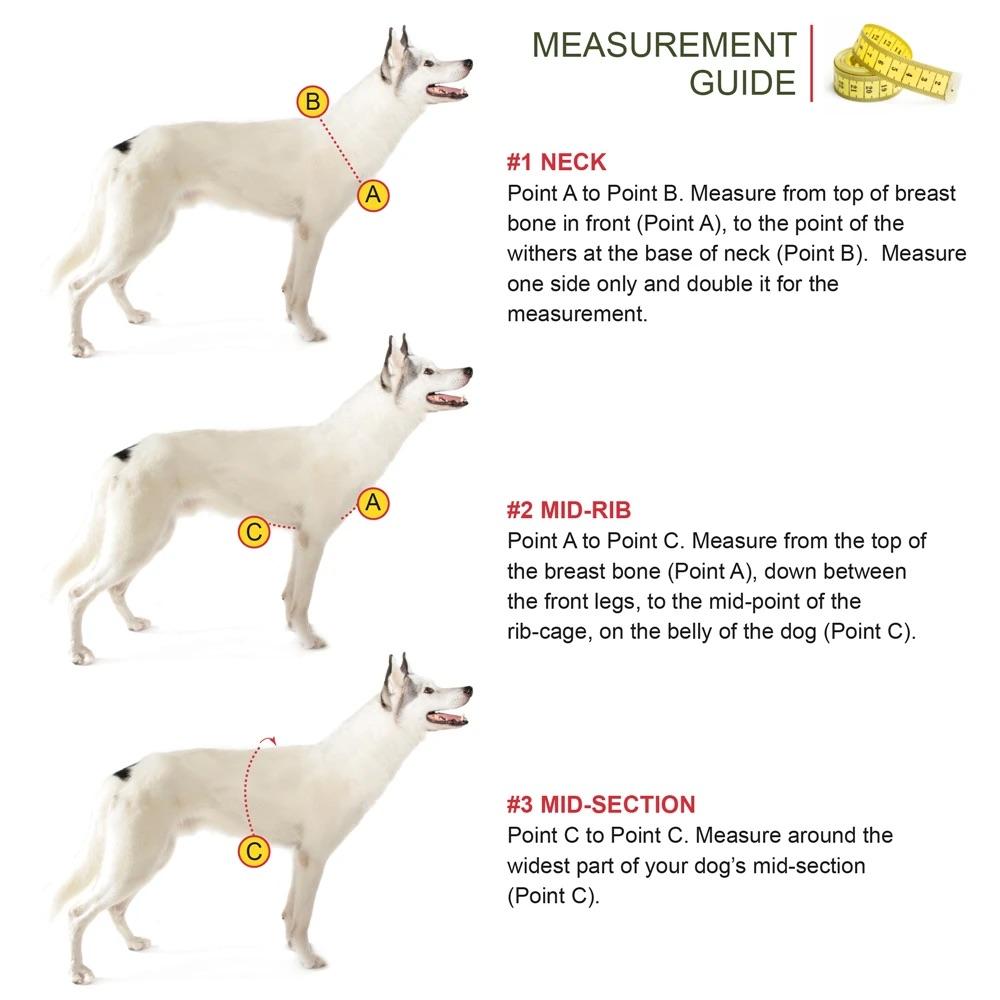 MEASUREMENT GUIDE

B

A

#1 NECK
Point A to Point B. Measure from top of breast bone in front (Point A), to the point of the withers at the base of neck (Point B). Measure one side only and double it for the measurement.

A

C

#2 MID-RIB
Point A to Point C. Measure from the top of the breast bone (Point A), down between the front legs, to the mid-point of the rib-cage, on the belly of the dog (Point C).

C

#3 MID-SECTION
Point C to Point C. Measure around the widest part of your dog's mid-section (Point C).