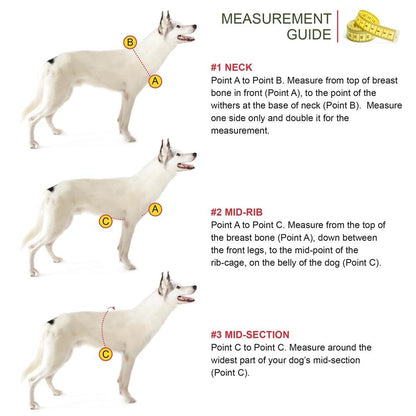 MEASUREMENT GUIDE

B
A

#1 NECK
Point A to Point B. Measure from top of breast bone in front (Point A), to the point of the withers at the base of neck (Point B). Measure one side only and double it for the measurement.

C
A

#2 MID-RIB
Point A to Point C. Measure from the top of the breast bone (Point A), down between the front legs, to the mid-point of the rib-cage, on the belly of the dog (Point C).

C

#3 MID-SECTION
Point C to Point C. Measure around the widest part of your dog's mid-section (Point C).